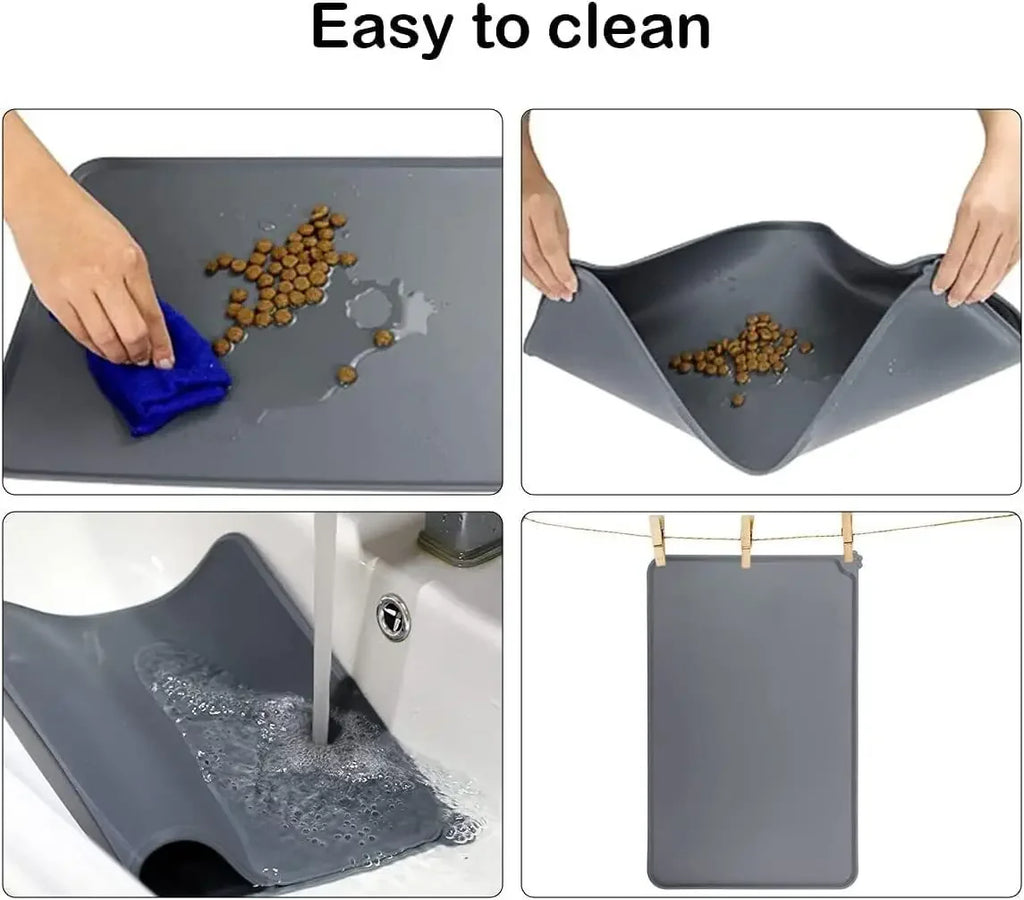 Easy to clean